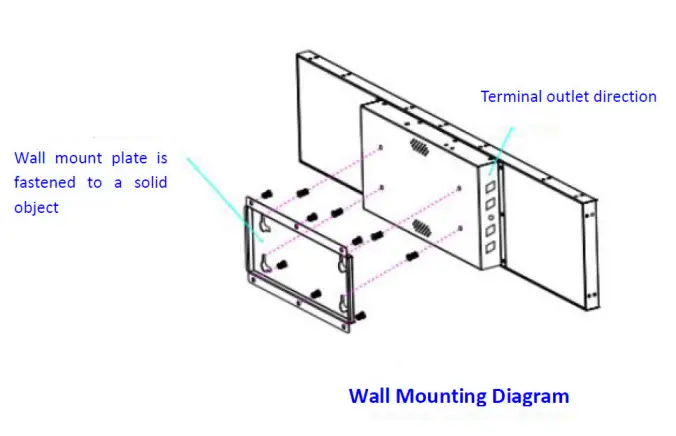 Terminal outlet direction

Wall mount plate is fastened to a solid object

Wall Mounting Diagram