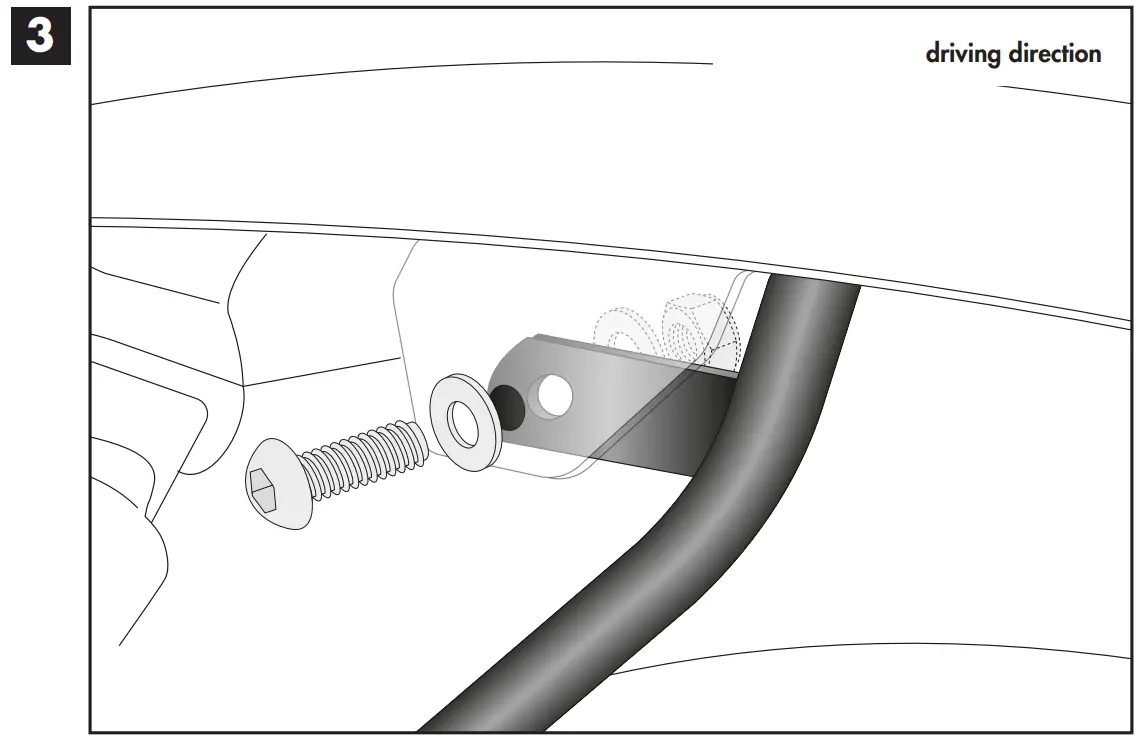 3

driving direction