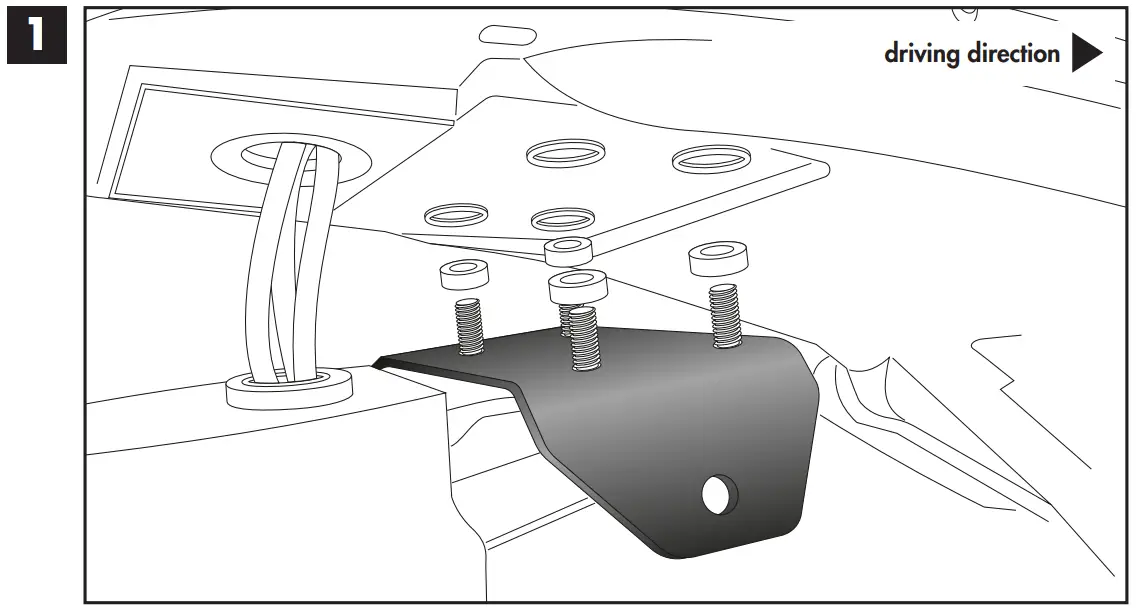 1

driving direction