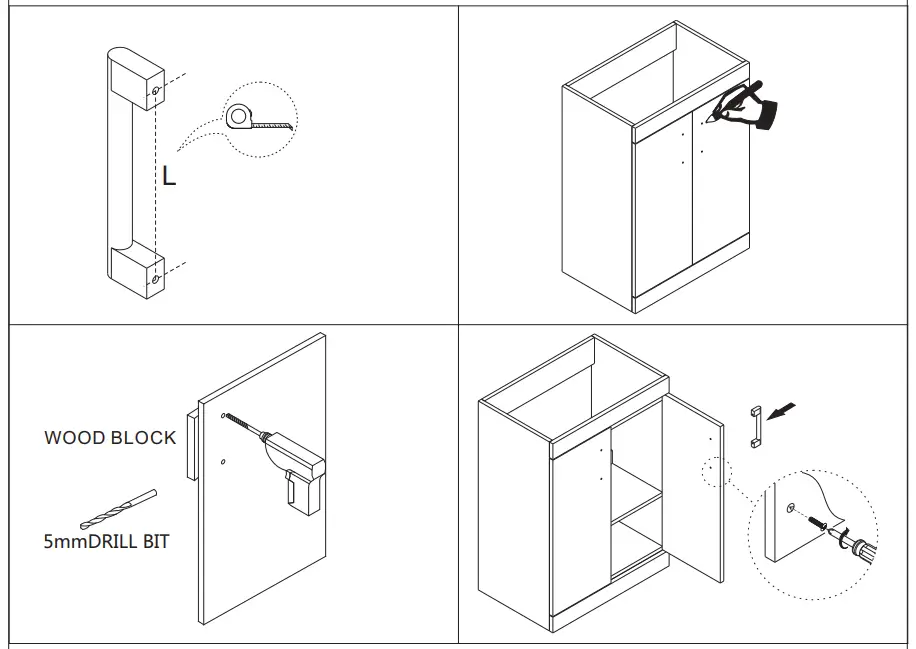 L

WOOD BLOCK

5mmDRILL BIT