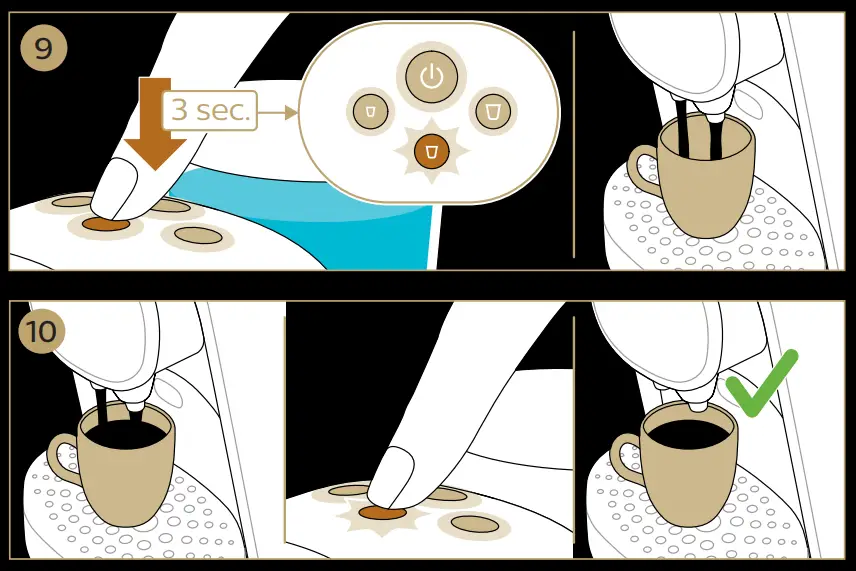 9

3 sec.

10