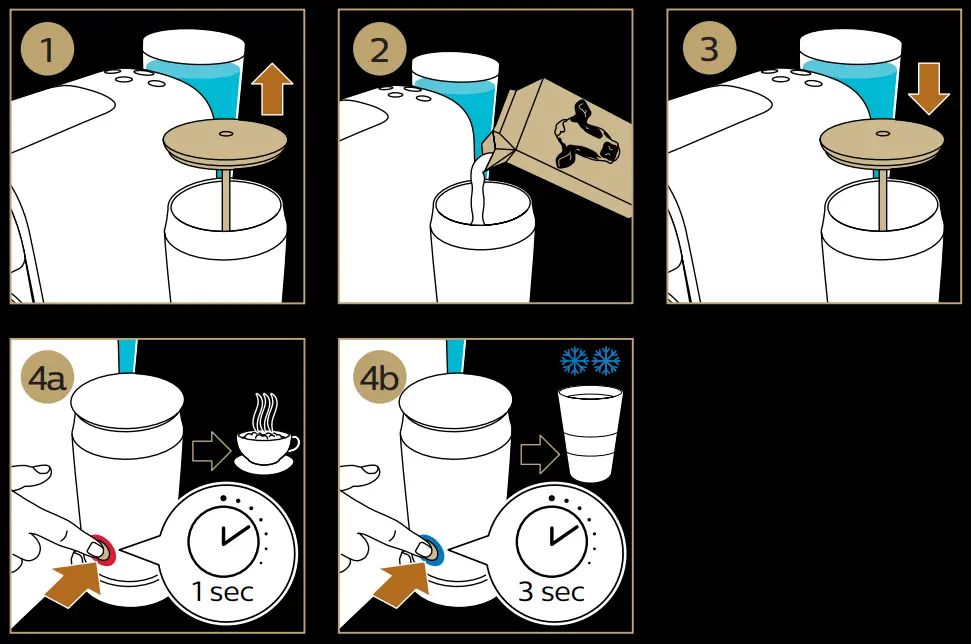 1

2

3

4a

1 sec

4b

3 sec