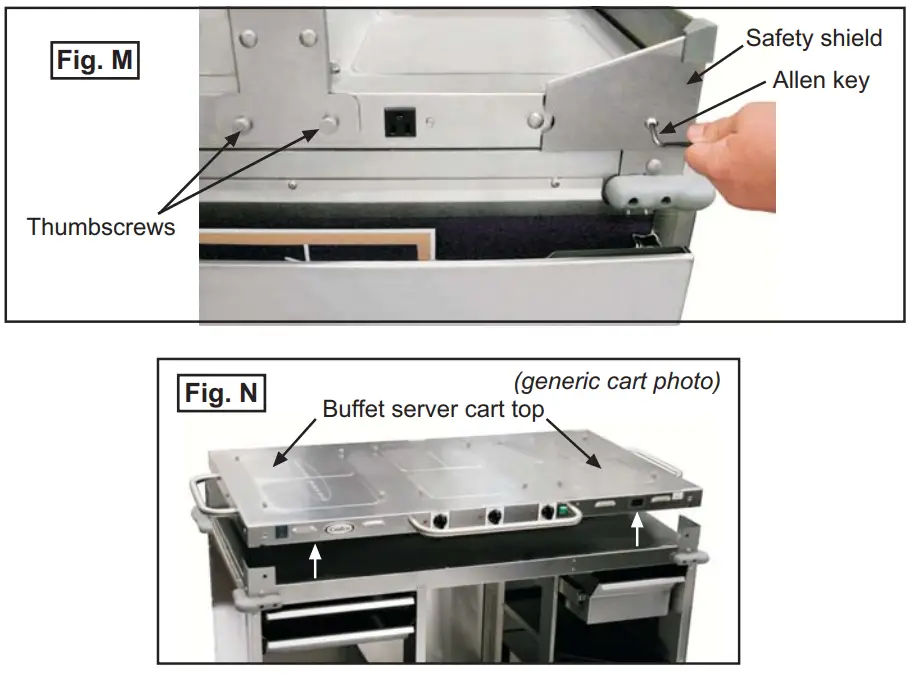 Fig. M

Safety shield

Allen key

Thumbscrews

Fig. N

(generic cart photo)

Buffet server cart top