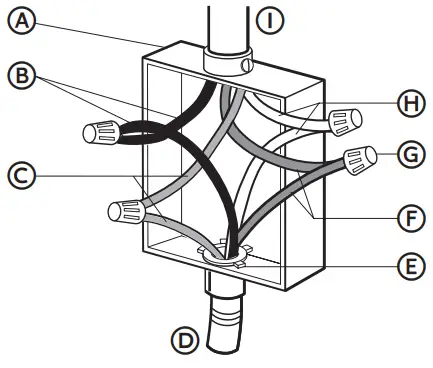 A
I
B
H
G
C
F
E
D