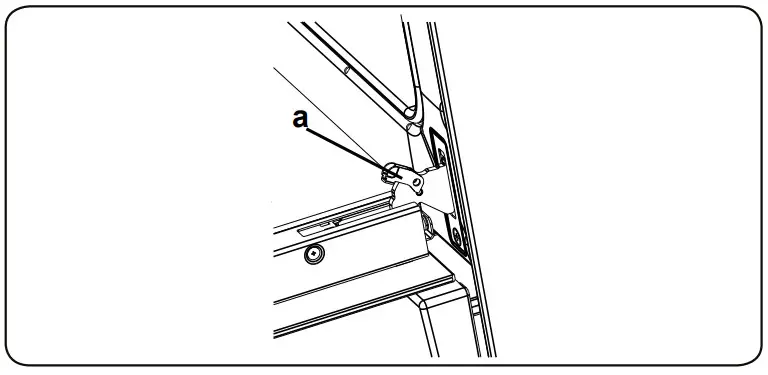 a