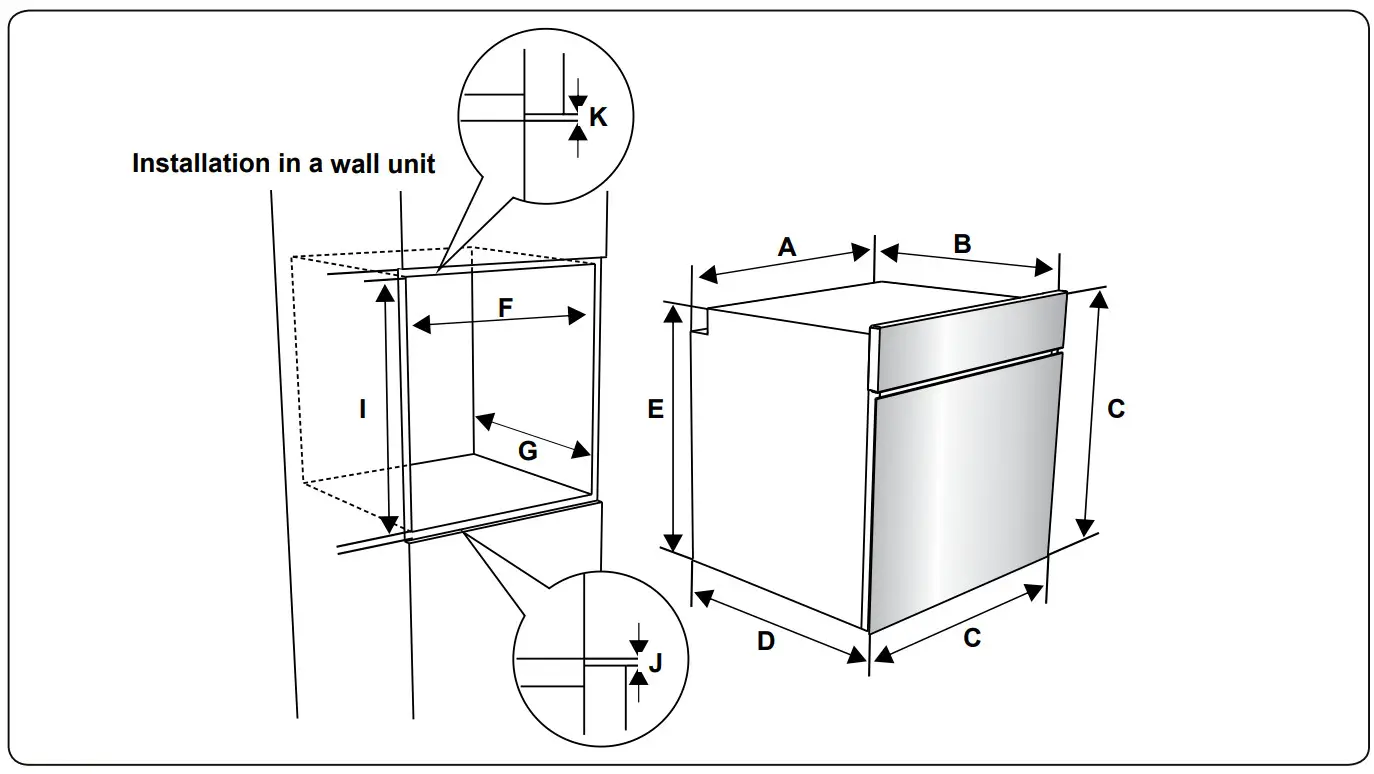 Installation in a wall unit

K

F

I

G

J

A

B

E

C

D

C