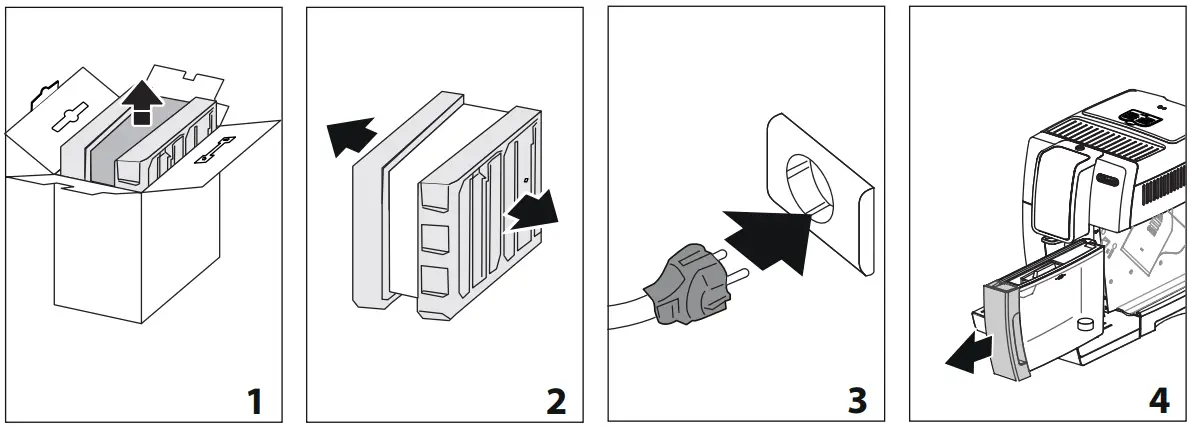 1

2

3

4