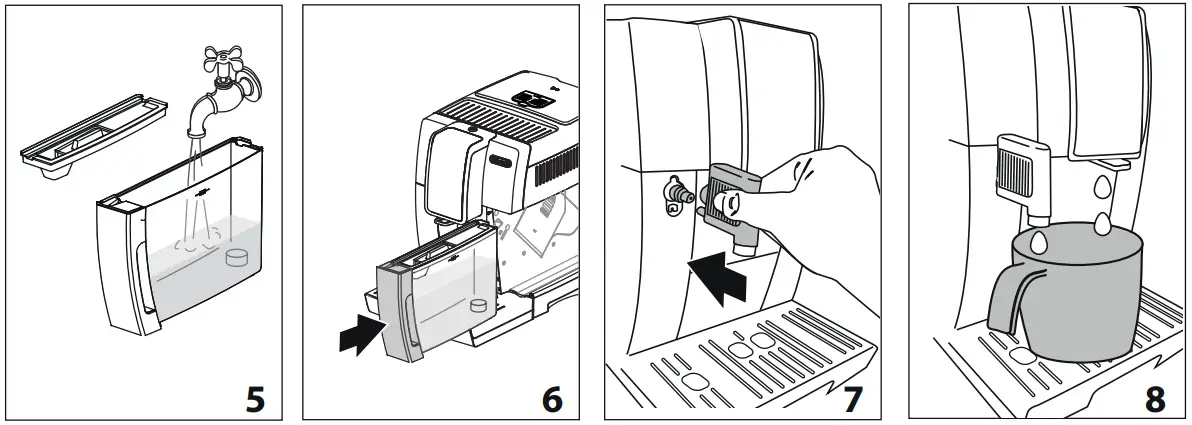 5

6

7

8