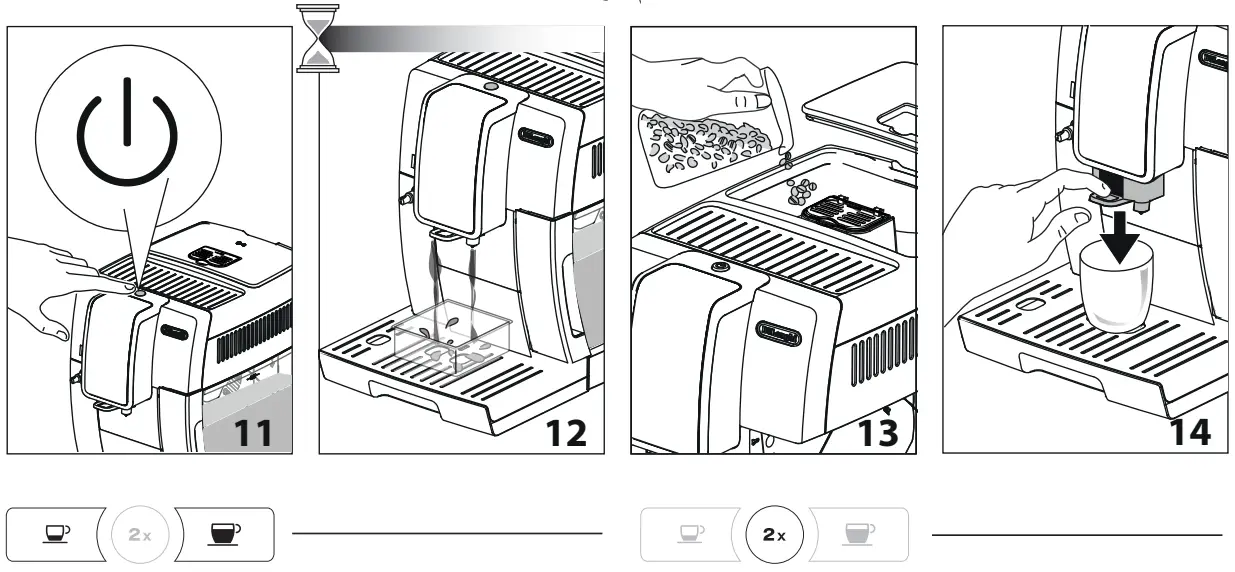 11

12

13

14

2x

2x