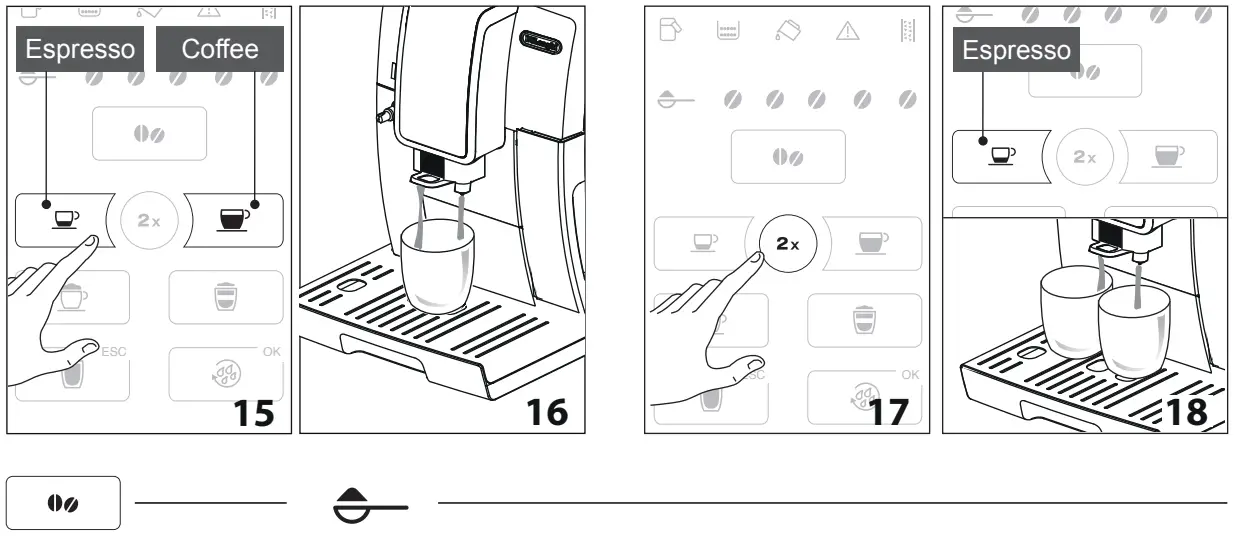 Espresso
Coffee
2x
ESC
OK
15
16
2x
ESC
OK
17
Espresso
2x
18