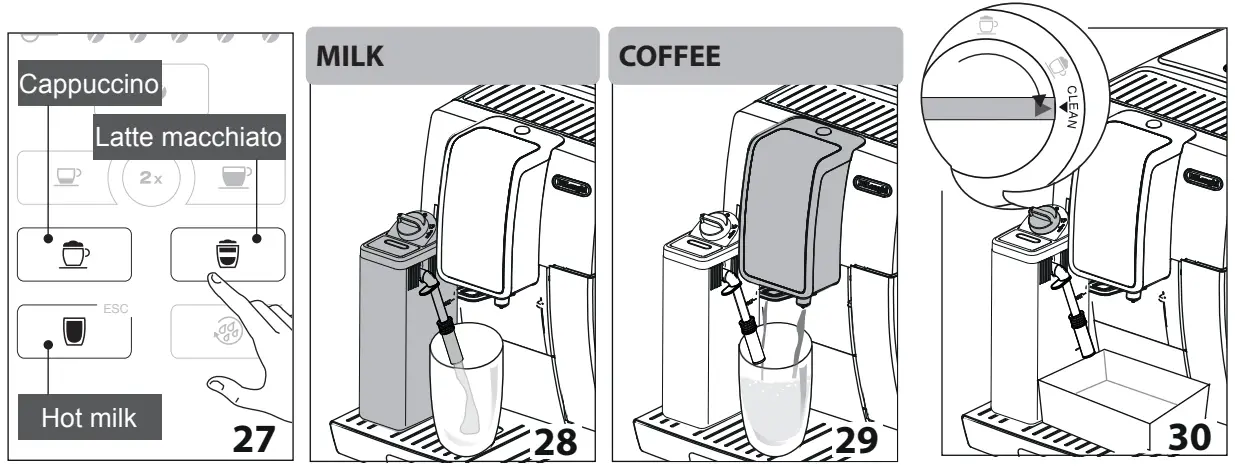 Cappuccino

Latte macchiato

2x

ESC

Hot milk

27

MILK

28

COFFEE

29

CLEAN

30