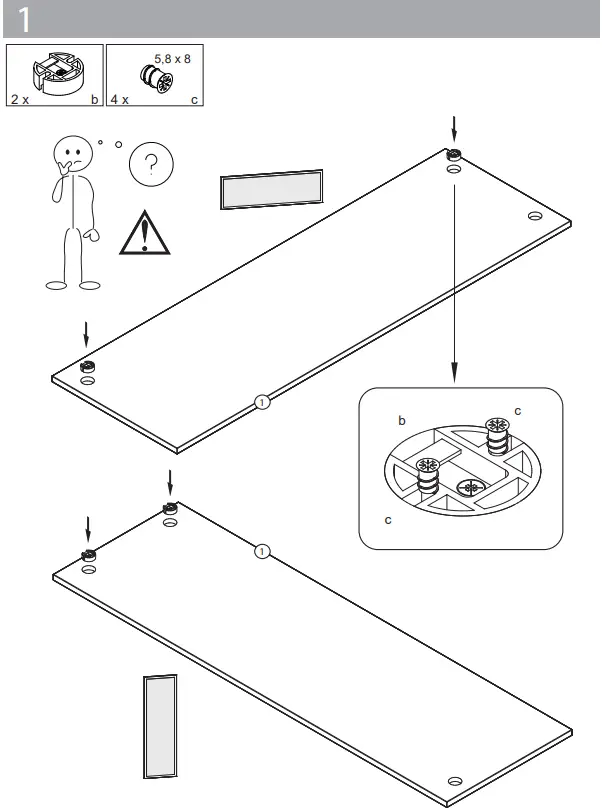 1

2 x b

5,8 x 8

4 x c

?

1

b

c

c

1