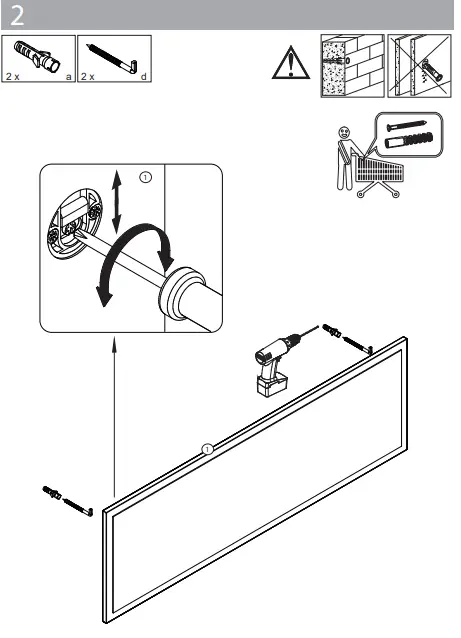 2

2 x a

2 x d

1

1