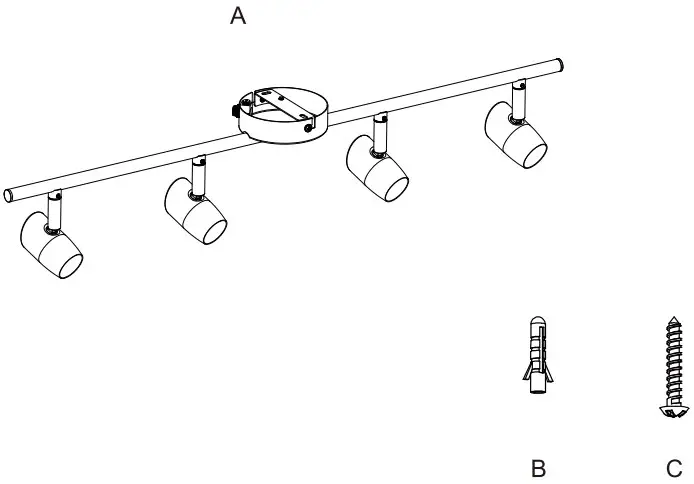 A

B

C