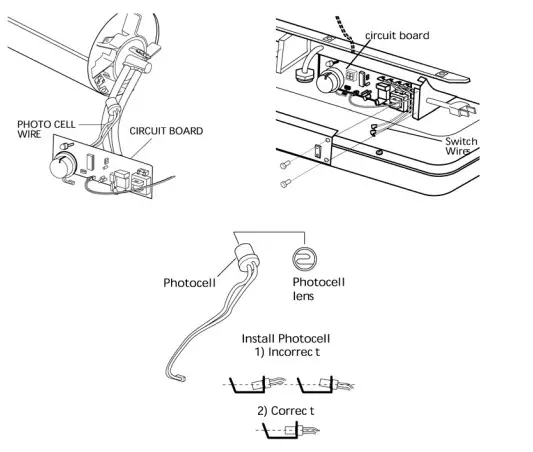 PHOTO CELL WIRE

CIRCUIT BOARD

circuit board

Switch Wires

Photocell

Photocell lens

Install Photocell
1) Incorrec t

2) Correc t