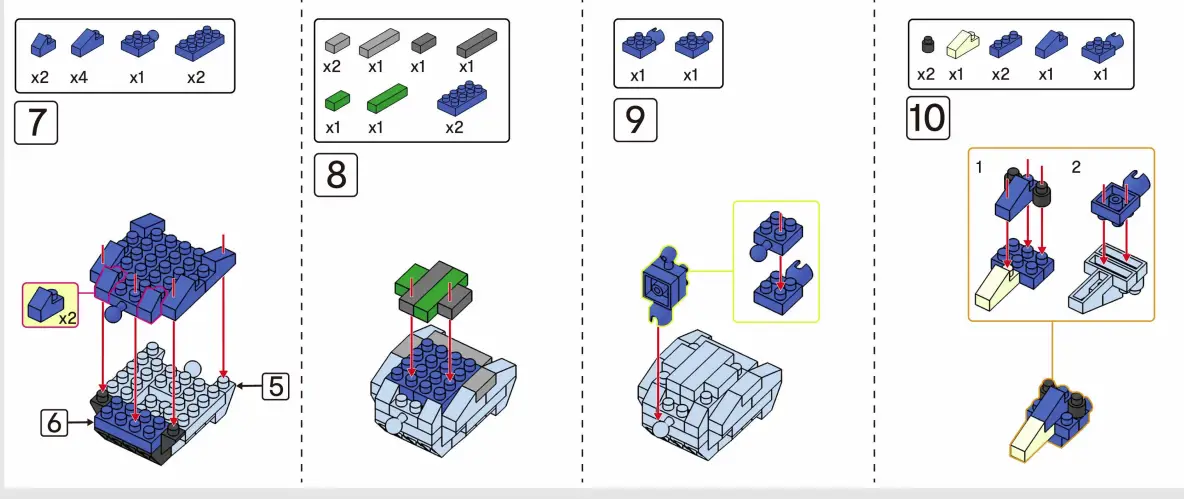 x2 x4 x1 x2

7

x2

5

6

x2 x1 x1 x1

x1 x1 x2

8

x1 x1

9

x2 x1 x2 x1 x1

10

1

2