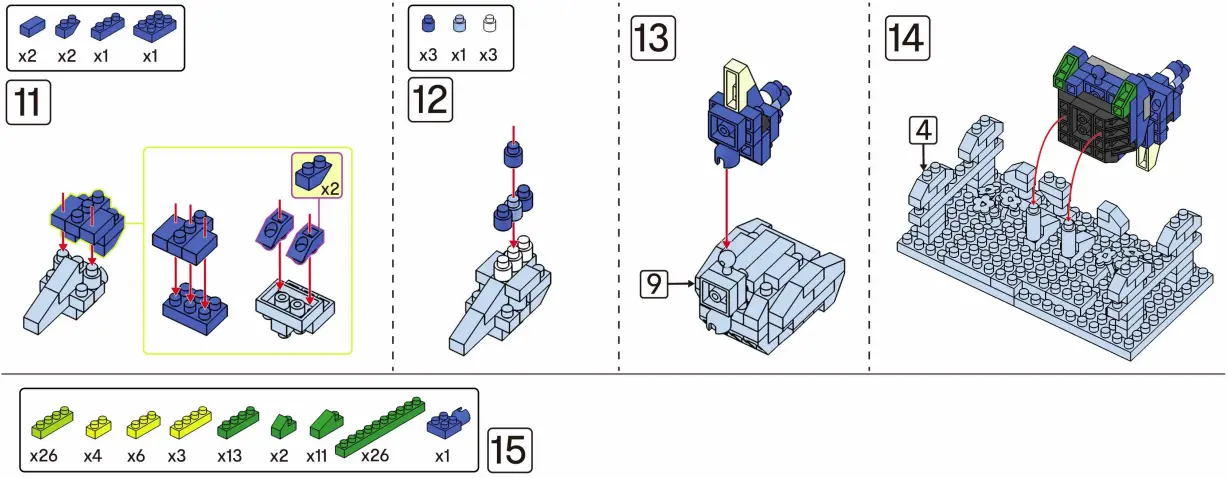 x2 x2 x1 x1

11

x2

x3 x1 x3

12

13

9

14

4

x26 x4 x6 x3 x13 x2 x11 x26 x1

15