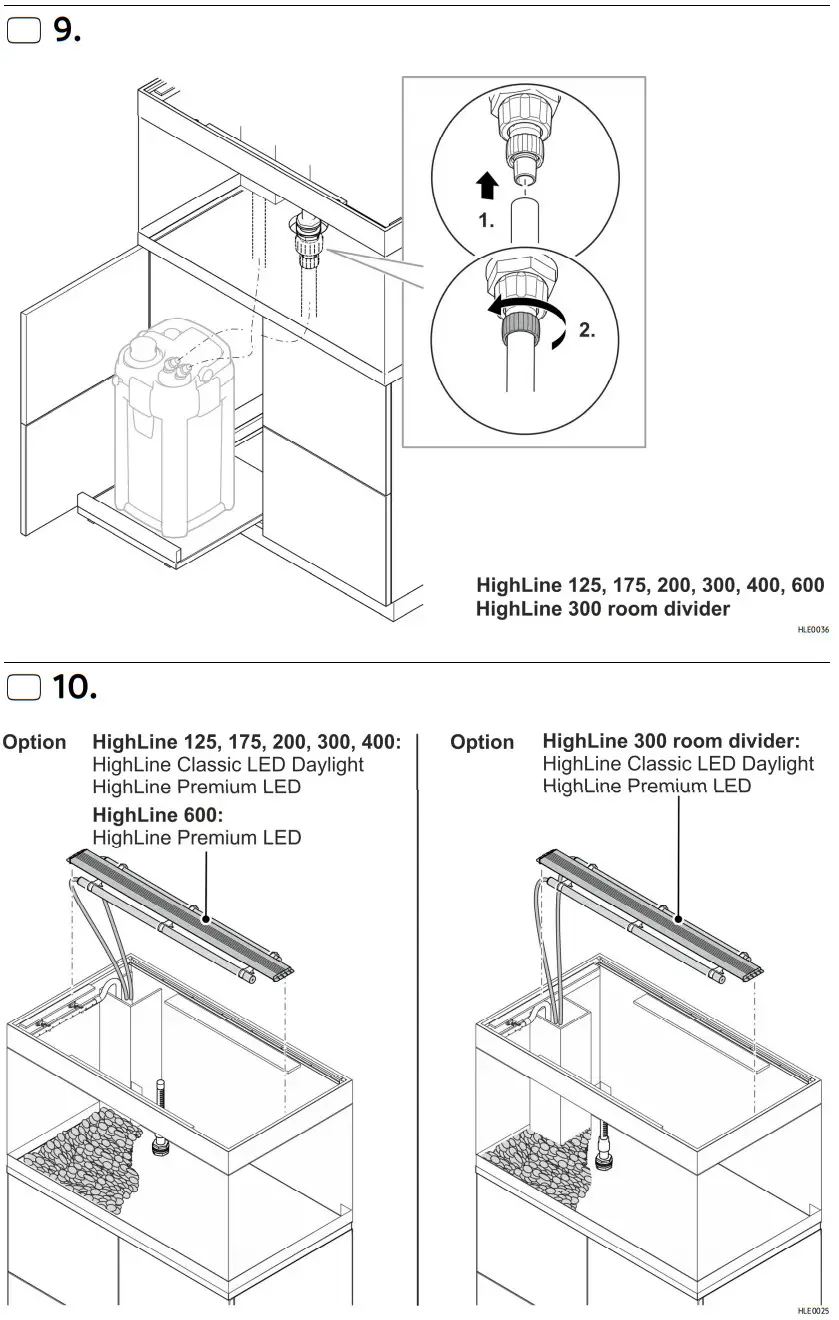 9.

1.

2.

HighLine 125, 175, 200, 300, 400, 600
HighLine 300 room divider

HLE0036

10.

Option

HighLine 125, 175, 200, 300, 400:
HighLine Classic LED Daylight
HighLine Premium LED

HighLine 600:
HighLine Premium LED

Option

HighLine 300 room divider:
HighLine Classic LED Daylight
HighLine Premium LED

HLE0025