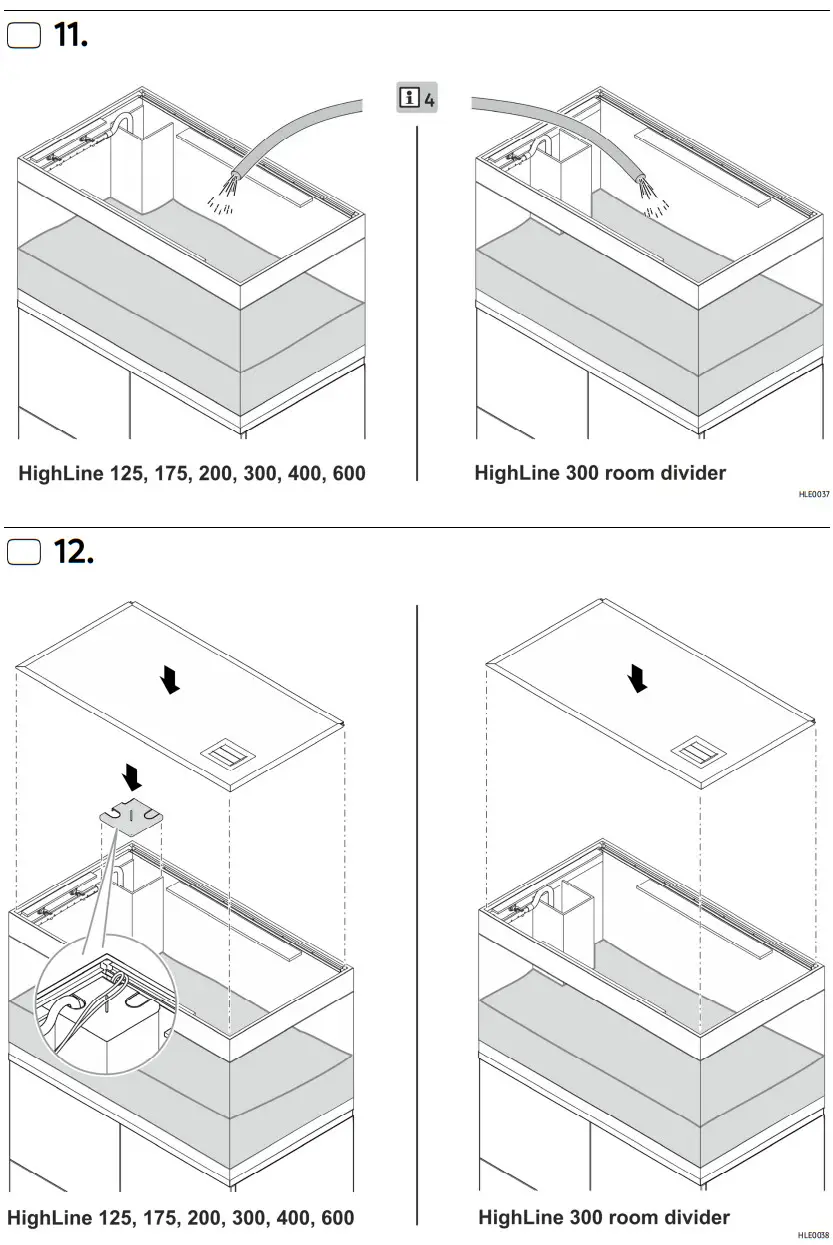 11.

i 4

HighLine 125, 175, 200, 300, 400, 600

HighLine 300 room divider

HLE0037

12.

HighLine 125, 175, 200, 300, 400, 600

HighLine 300 room divider

HLE0038