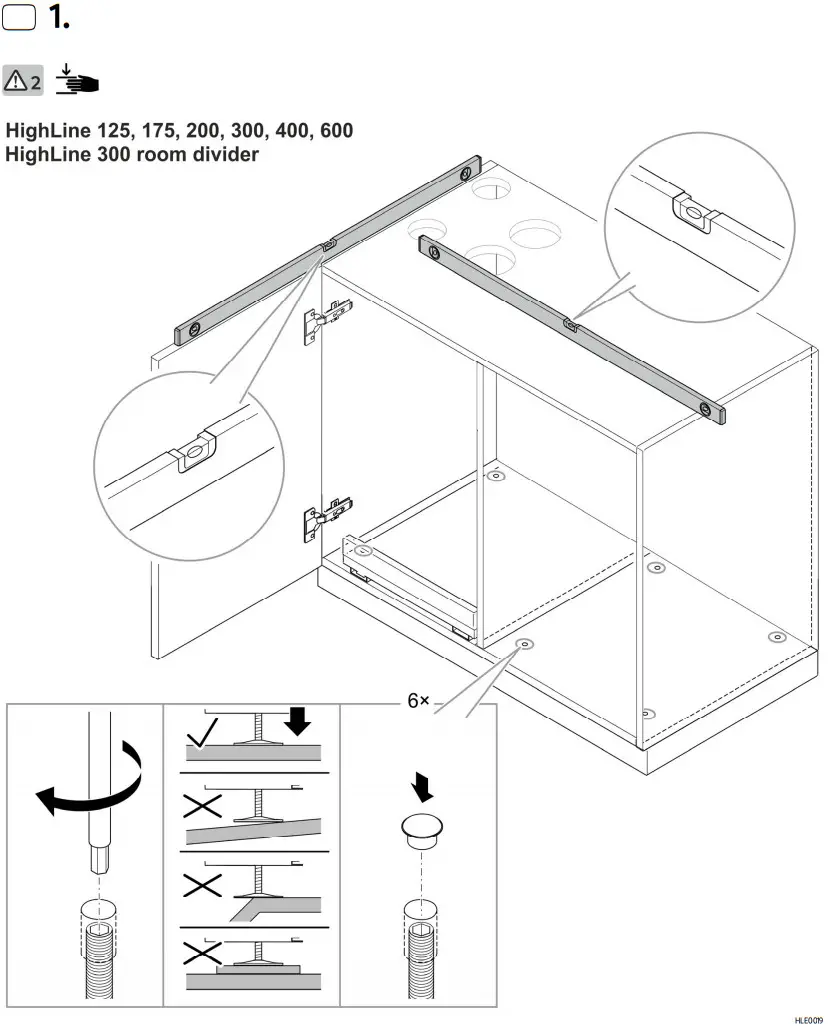 1.

2

HighLine 125, 175, 200, 300, 400, 600
HighLine 300 room divider

6×

HLE0019