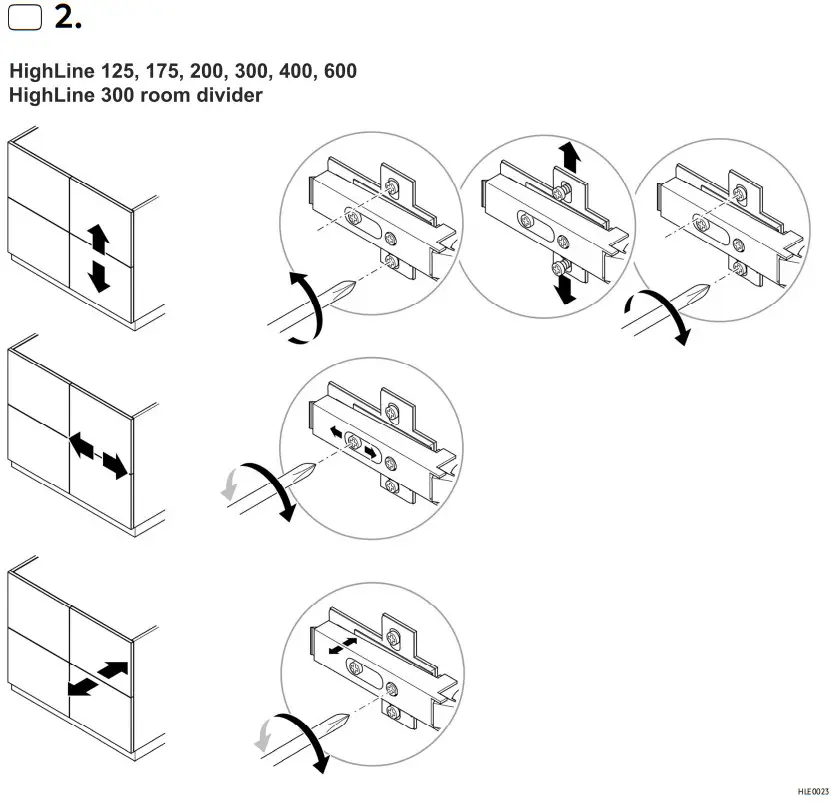 2.

HighLine 125, 175, 200, 300, 400, 600
HighLine 300 room divider

HLE0023