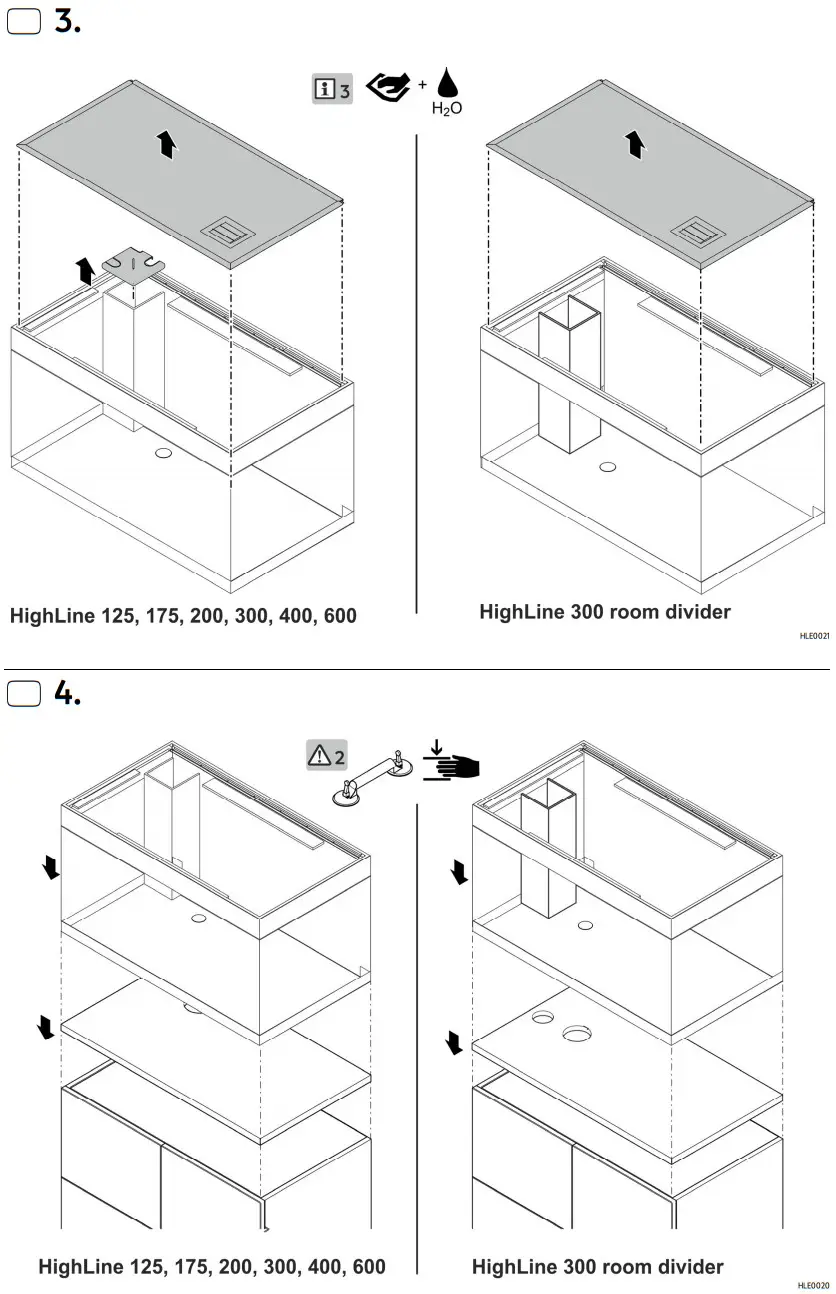 3.

3 + $H_2O$

HighLine 125, 175, 200, 300, 400, 600

HighLine 300 room divider

HLE0021

4.

2

HighLine 125, 175, 200, 300, 400, 600

HighLine 300 room divider

HLE0020