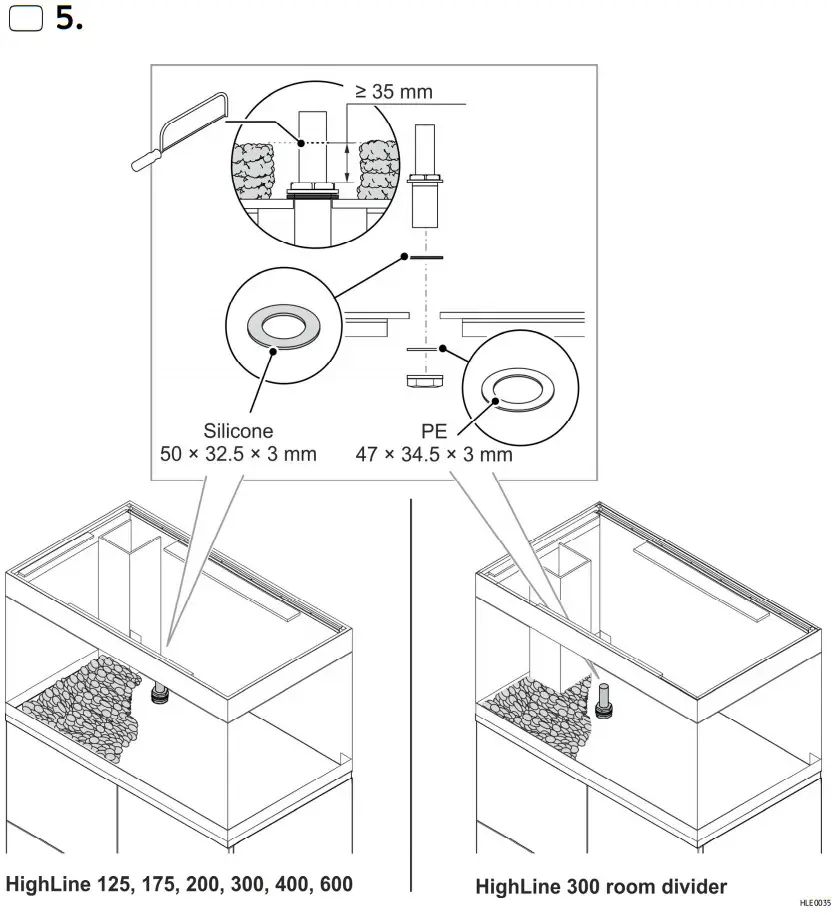 5.

≥ 35 mm

Silicone
50 × 32.5 × 3 mm

PE
47 × 34.5 × 3 mm

HighLine 125, 175, 200, 300, 400, 600

HighLine 300 room divider

HLE0035