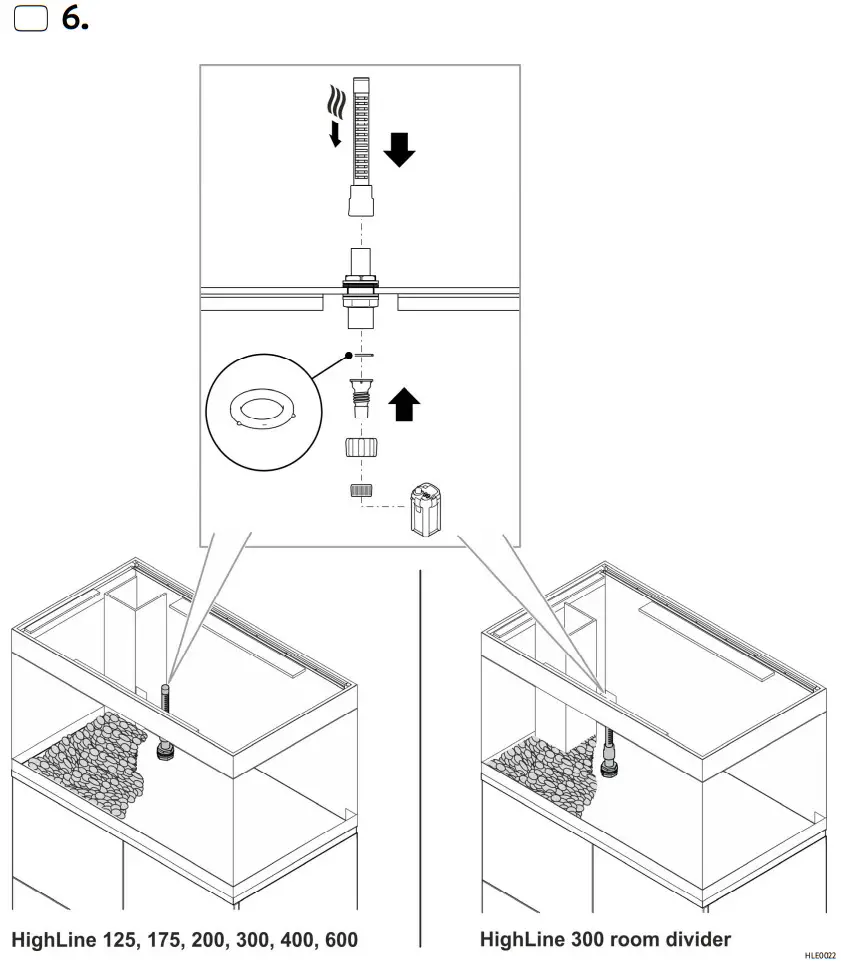 6.

HighLine 125, 175, 200, 300, 400, 600

HighLine 300 room divider

HLE0022