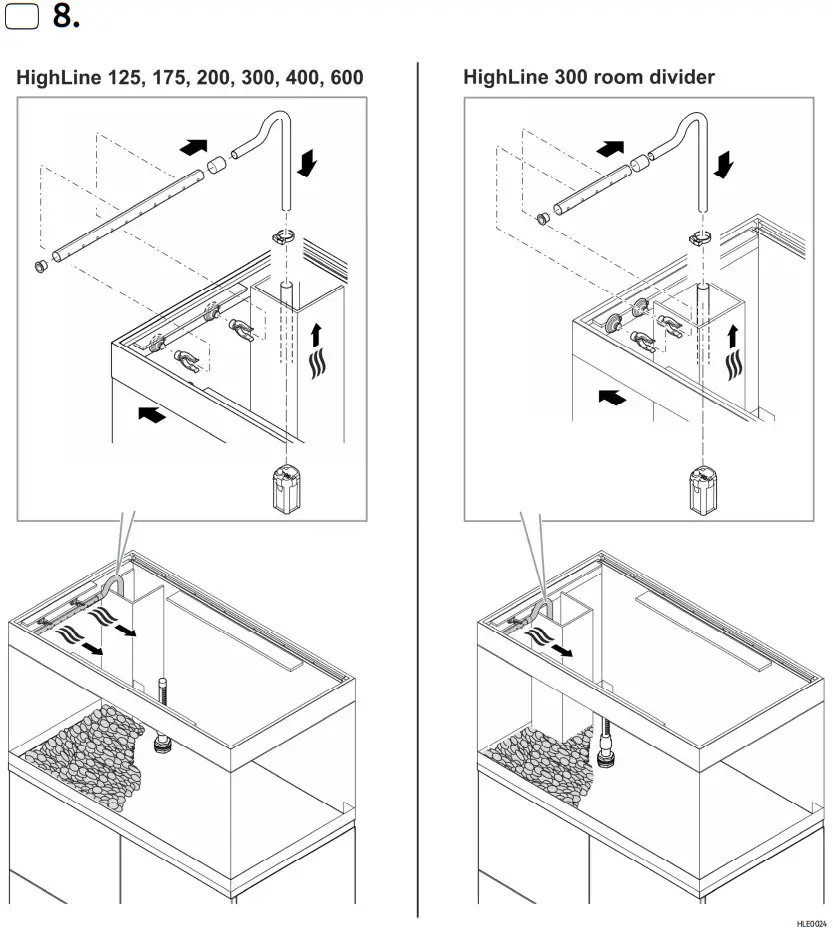 8.

HighLine 125, 175, 200, 300, 400, 600

HighLine 300 room divider

HLE0024