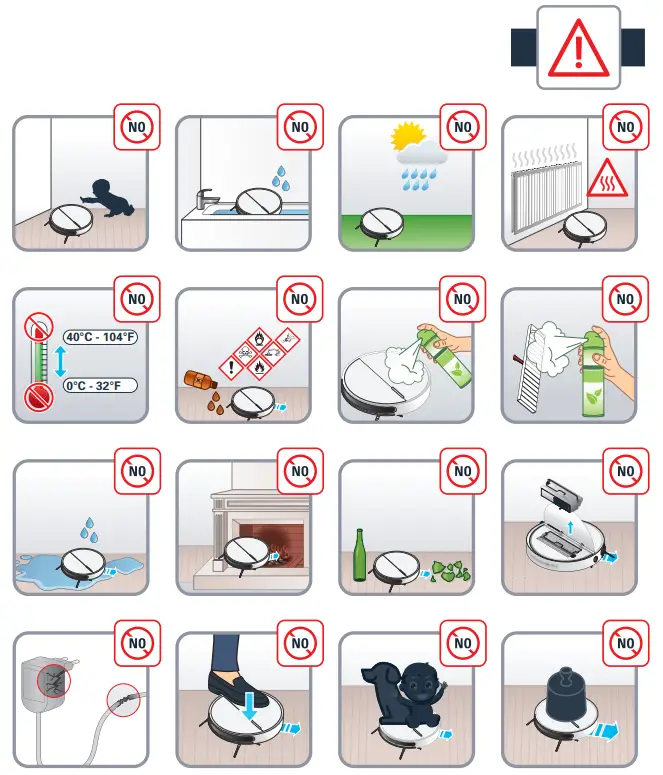 NO

NO

NO

NO

NO

40°C - 104°F

0°C - 32°F

NO

NO

NO

NO

NO

NO

NO

NO

NO

NO

NO