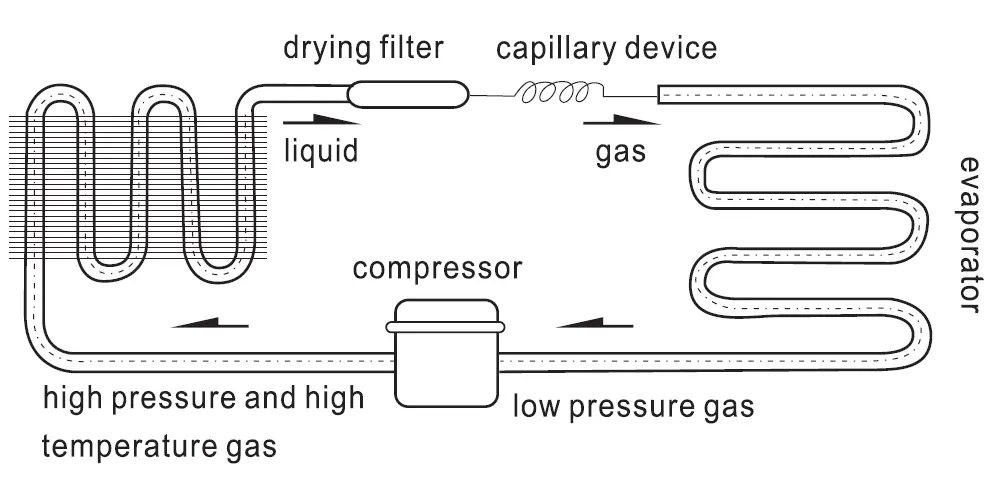 drying filter
capillary device
liquid
gas
evaporator
compressor
high pressure and high temperature gas
low pressure gas