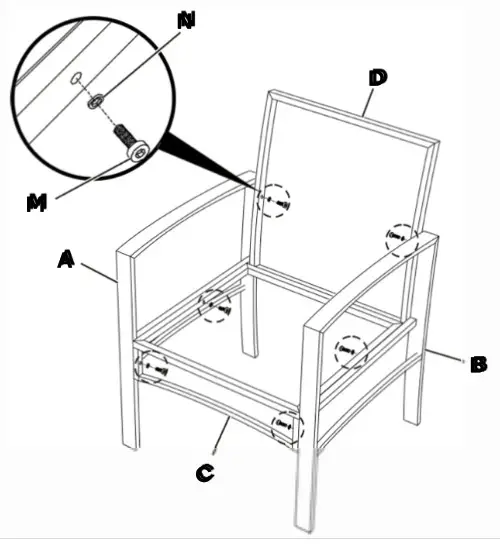 N
D
M
A
B
C