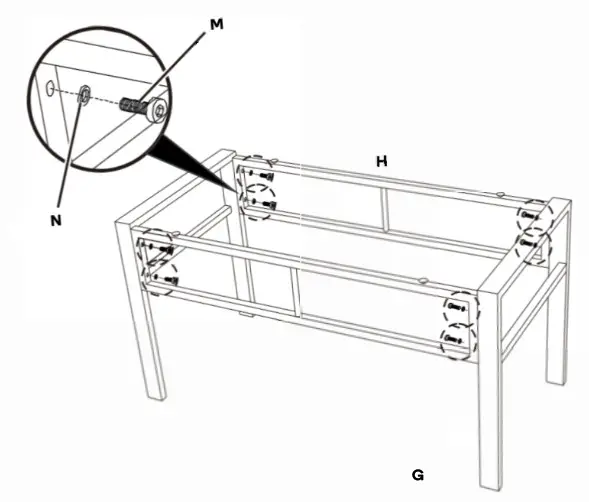 M

N

H

G