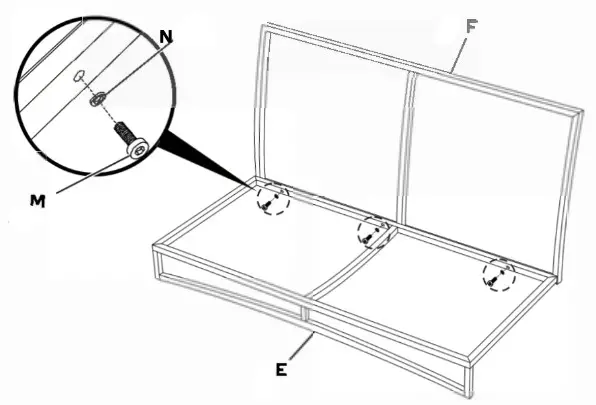 N
F
M
E