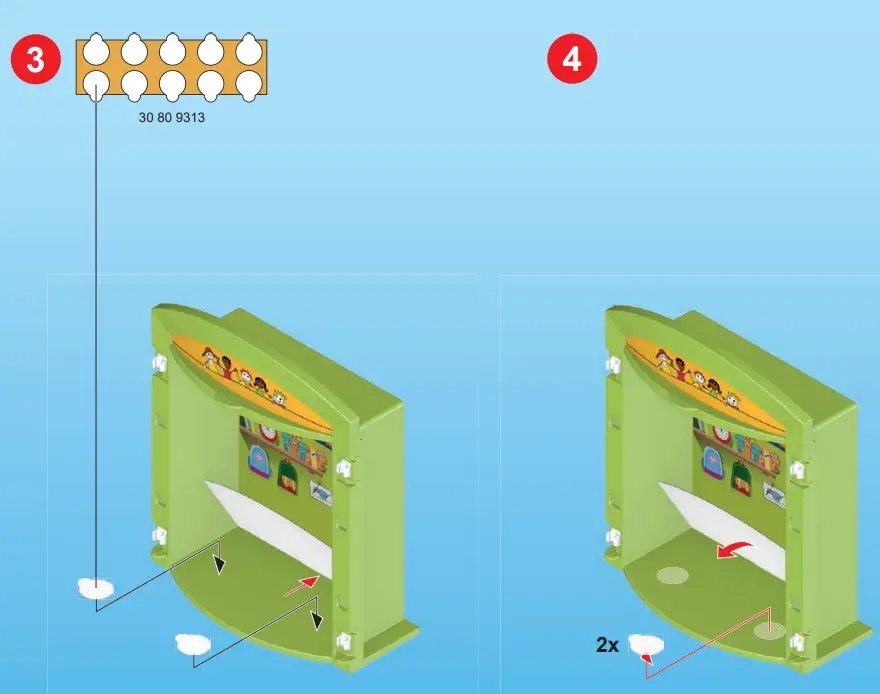 3

30 80 9313

4

2x