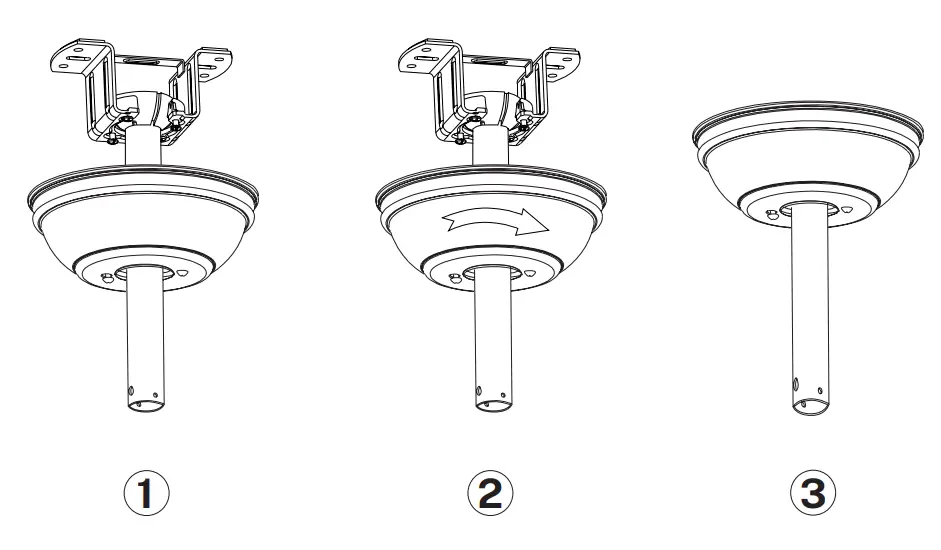 ① ② ③