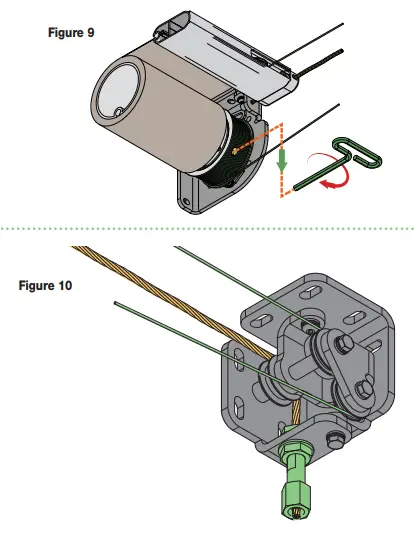 Figure 9

Figure 10