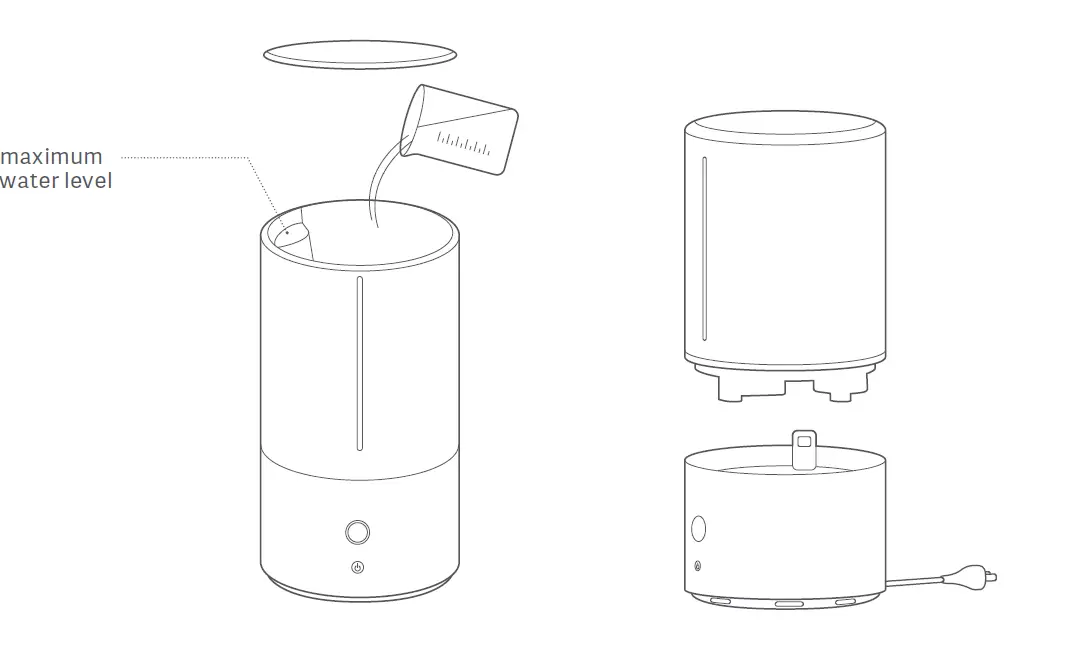 maximum water level