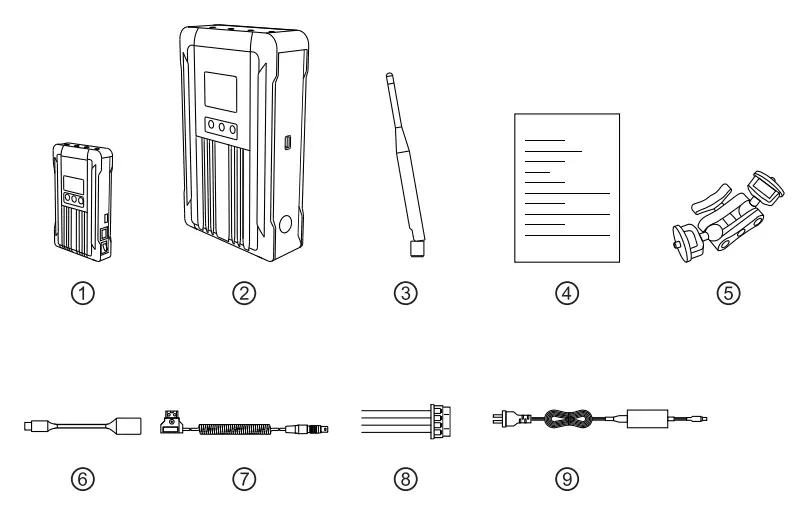 ①
②
③
④
⑤
⑥
⑦
⑧
⑨