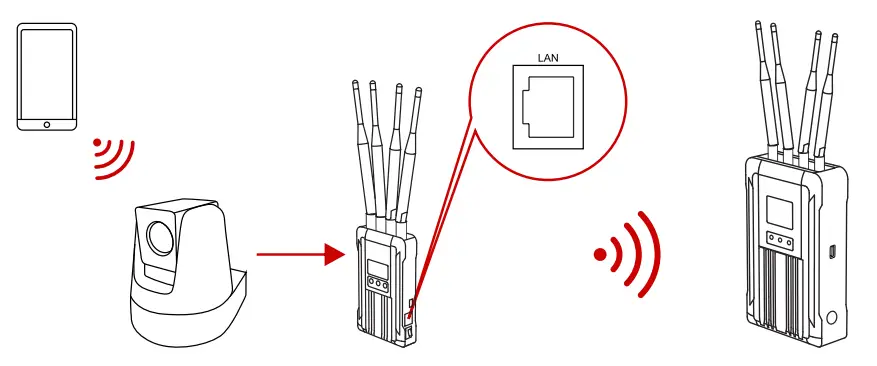 LAN