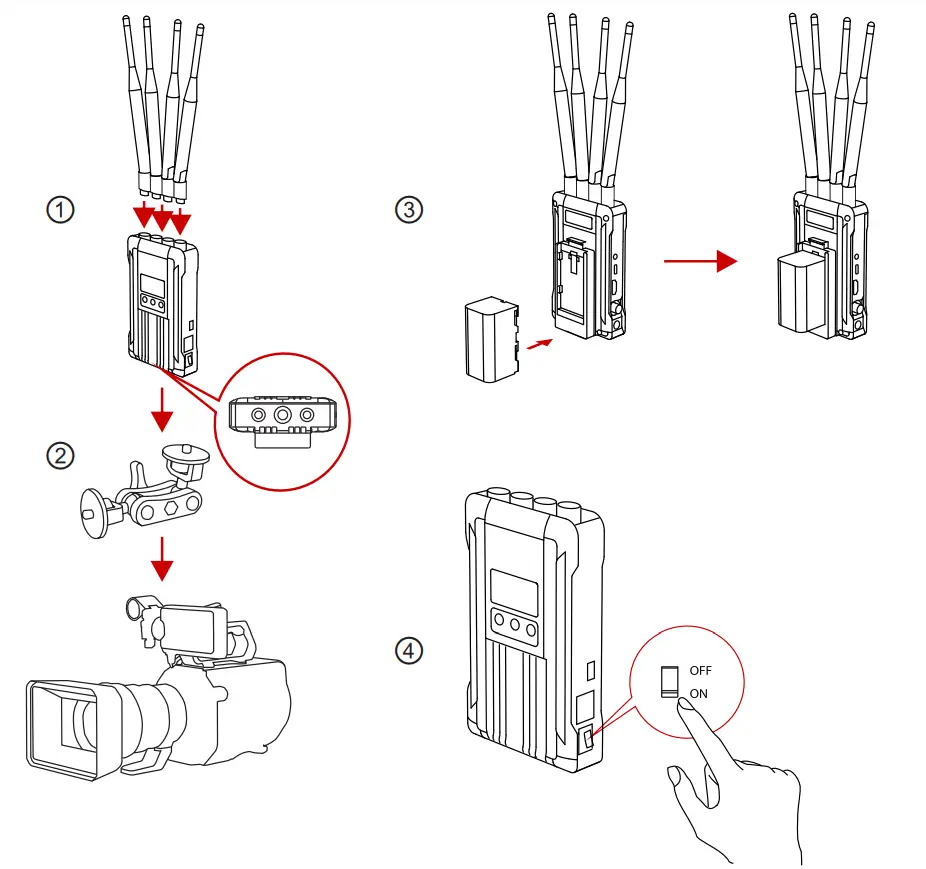 ①

②

③

④

OFF
ON