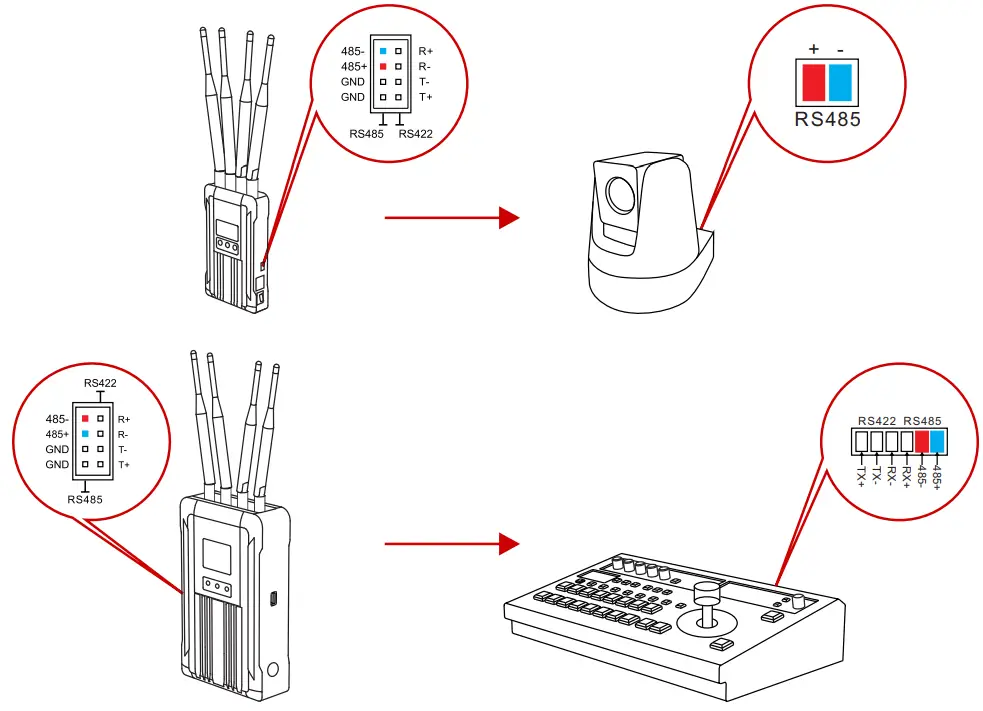 485- R+
485+ R-
GND T-
GND T+
RS485 RS422

+ -
RS485

RS422
485- R+
485+ R-
GND T-
GND T+
RS485

RS422 RS485
TX+ TX- RX- RX+ 485- 485+