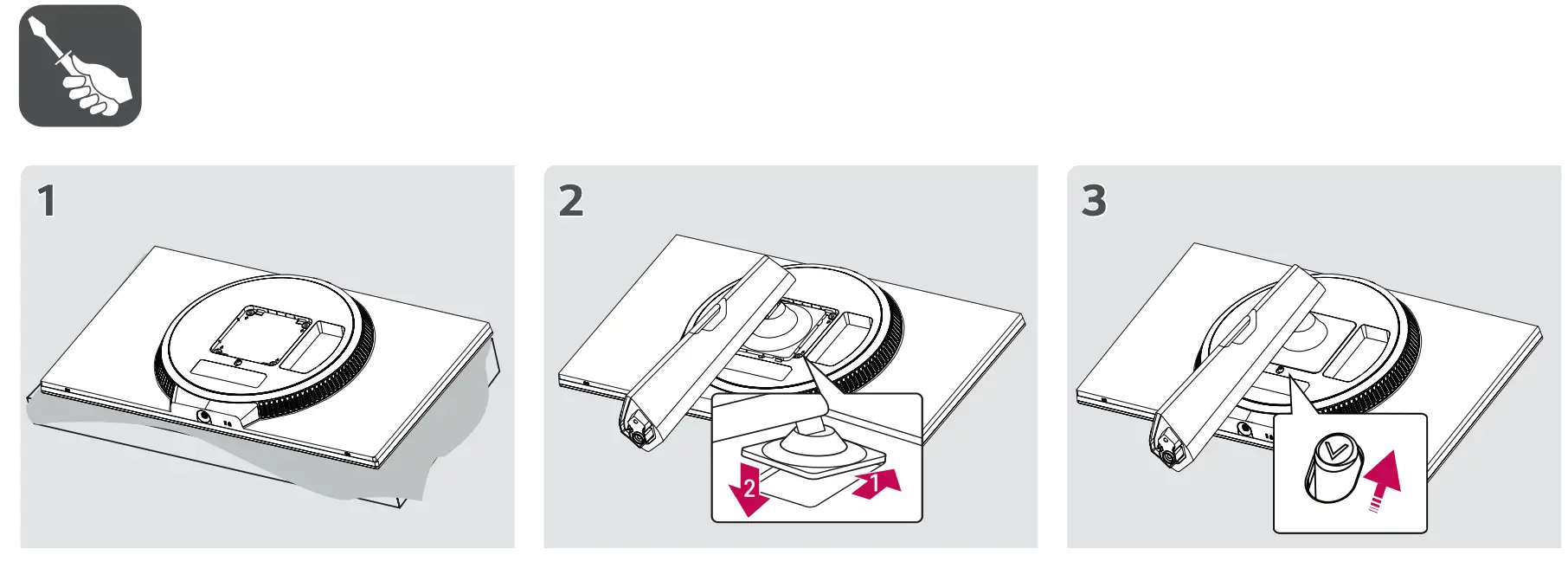 1

2

2

1

3