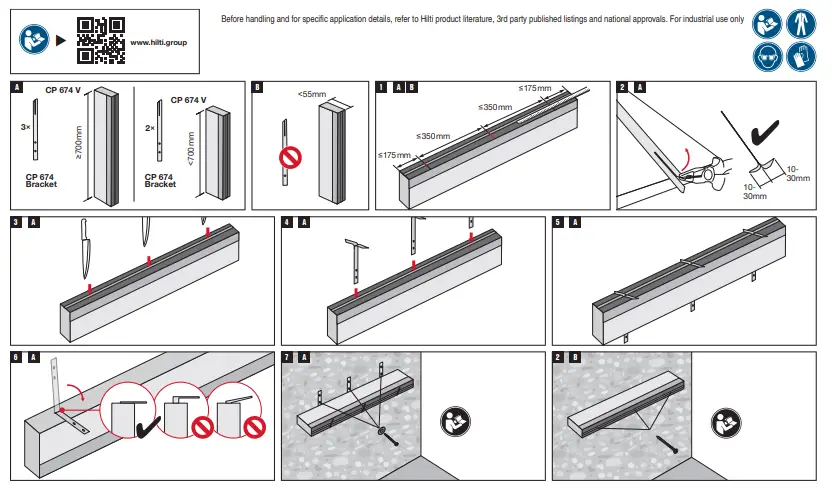 www.hilti.group

Before handling and for specific application details, refer to Hilti product literature, 3rd party published listings and national approvals. For industrial use only

A

CP 674 V

3×

≥700mm

CP 674 Bracket

CP 674 V

2×

<700 mm

CP 674 Bracket

B

<55mm

1 A B

≤175mm

≤350mm

≤350mm

≤175mm

2 A

10-30mm

10-30mm

3 A

4 A

5 A

6 A

7 A

2 B