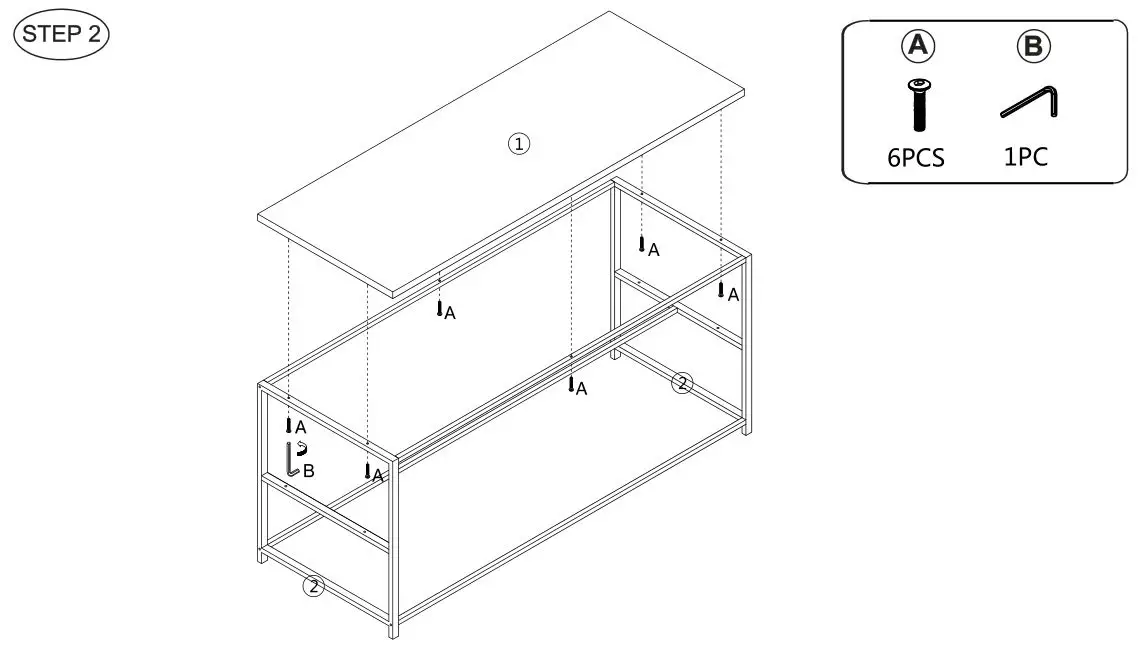 STEP 2

A B
6PCS 1PC

1
A
A
A
A
2
A
B
A
2