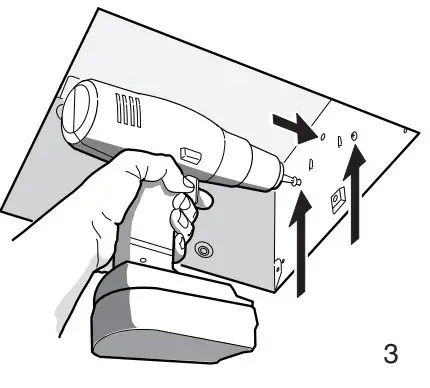 3