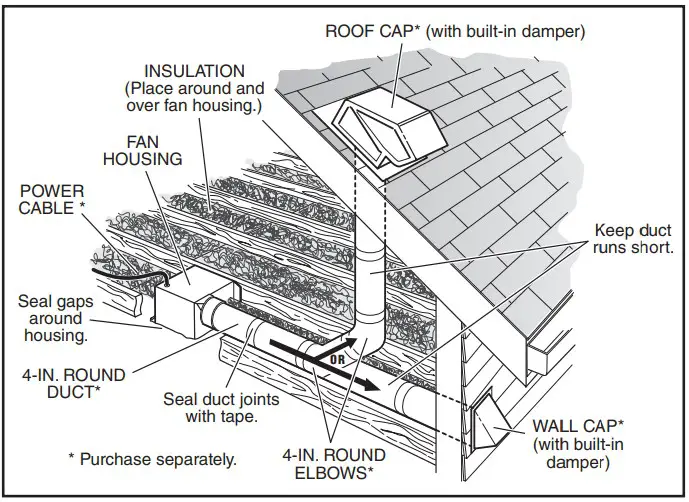 ROOF CAP* (with built-in damper)

INSULATION (Place around and over fan housing.)

FAN HOUSING

POWER CABLE *

Keep duct runs short.

Seal gaps around housing.

OR

4-IN. ROUND DUCT*

Seal duct joints with tape.

WALL CAP* (with built-in damper)

* Purchase separately.

4-IN. ROUND ELBOWS*