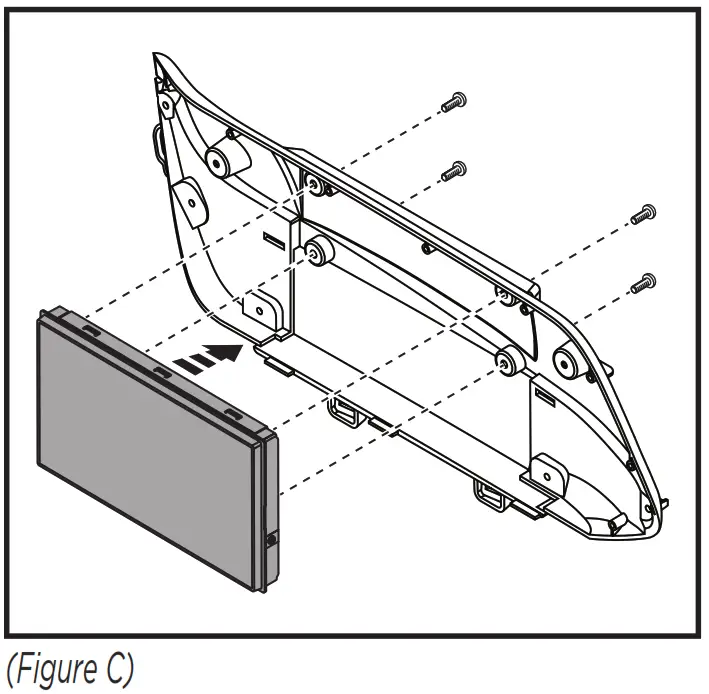 (Figure C)