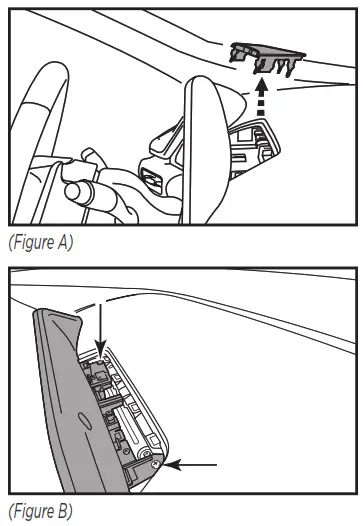 (Figure A)

(Figure B)