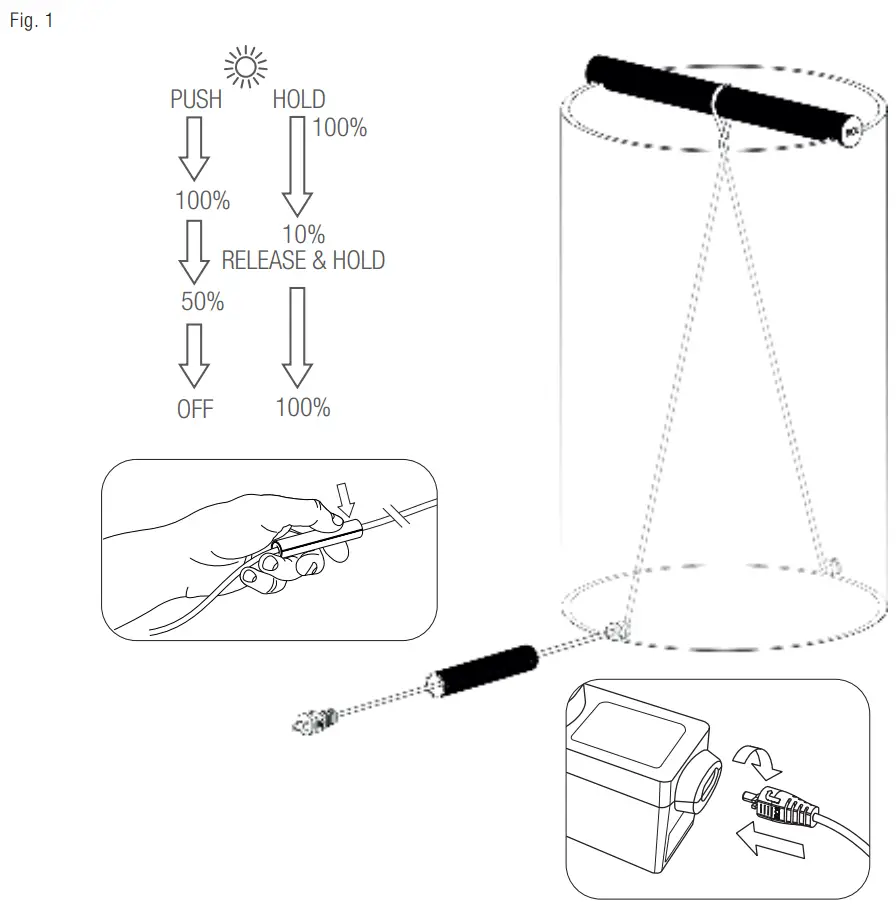 Fig. 1

PUSH
100%
50%
OFF

HOLD
100%
10%
RELEASE & HOLD
100%